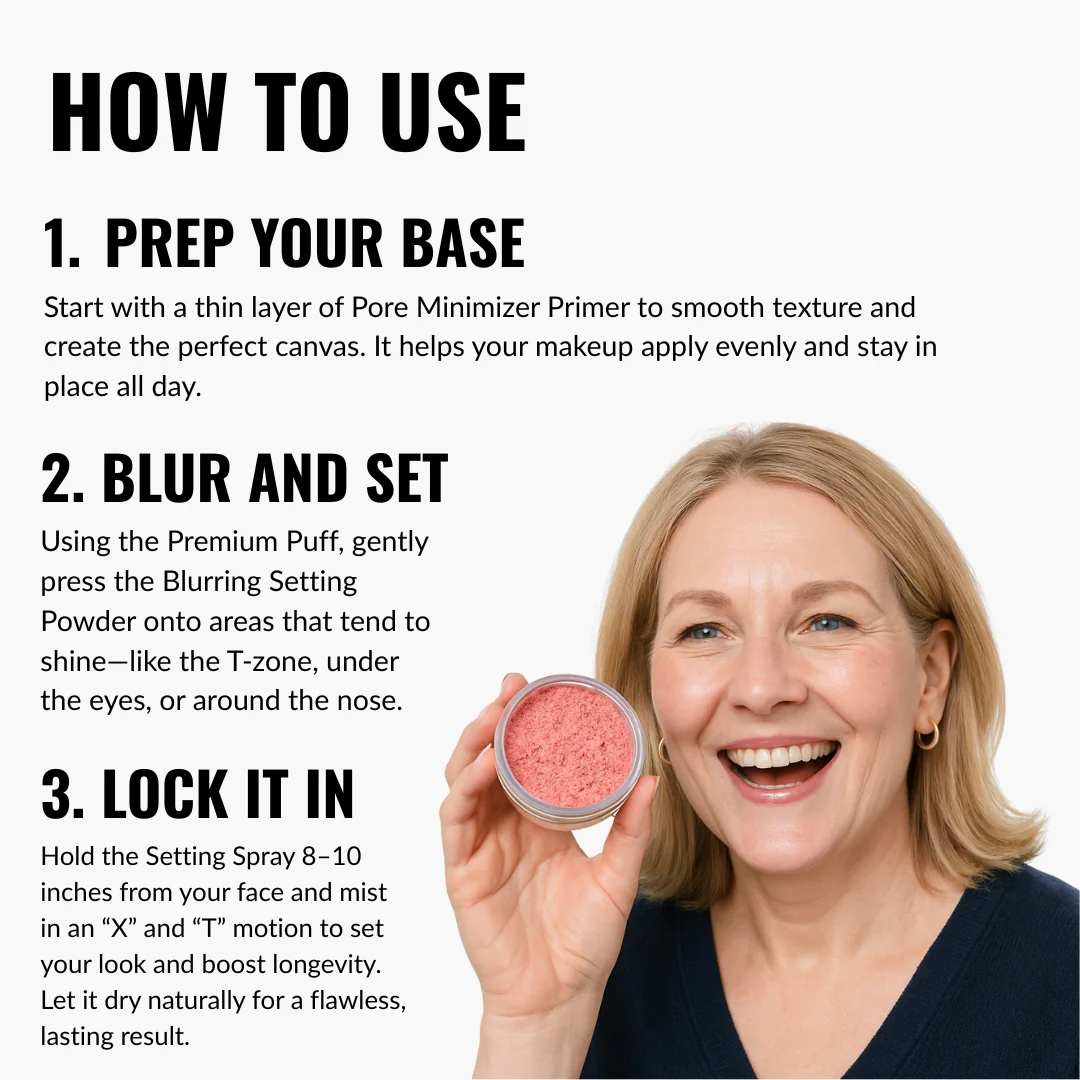 HOW TO USE

1. PREP YOUR BASE

Start with a thin layer of Pore Minimizer Primer to smooth texture and create the perfect canvas. It helps your makeup apply evenly and stay in place all day.

2. BLUR AND SET

Using the Premium Puff, gently press the Blurring Setting Powder onto areas that tend to shine—like the T-zone, under the eyes, or around the nose.

3. LOCK IT IN

Hold the Setting Spray 8–10 inches from your face and mist in an “X” and “T” motion to set your look and boost longevity. Let it dry naturally for a flawless, lasting result.